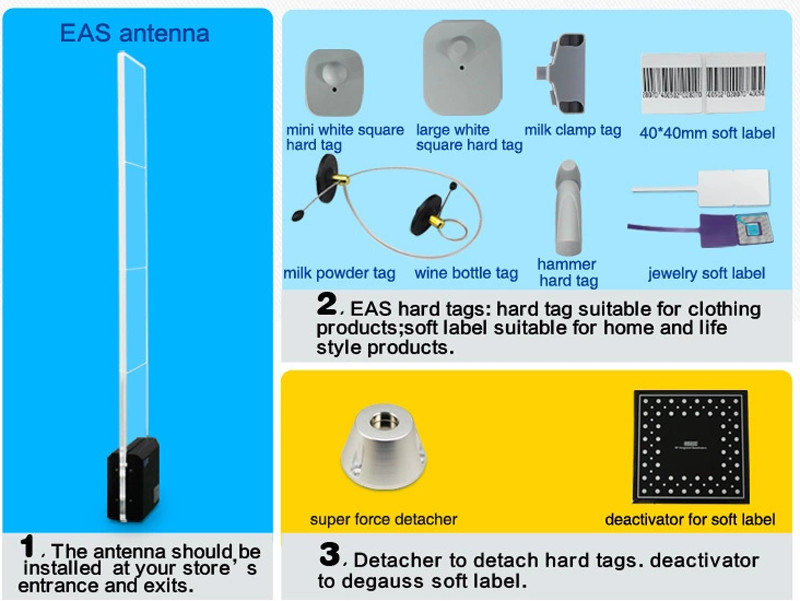 EAS antenna

1. The antenna should be installed at your store's entrance and exits.

mini white square hard tag

large white square hard tag

milk clamp tag

40*40mm soft label

milk powder tag

wine bottle tag

hammer hard tag

jewelry soft label

2. EAS hard tags: hard tag suitable for clothing products;soft label suitable for home and life style products.

super force detacher

deactivator for soft label

3. Detacher to detach hard tags. deactivator to degauss soft label.